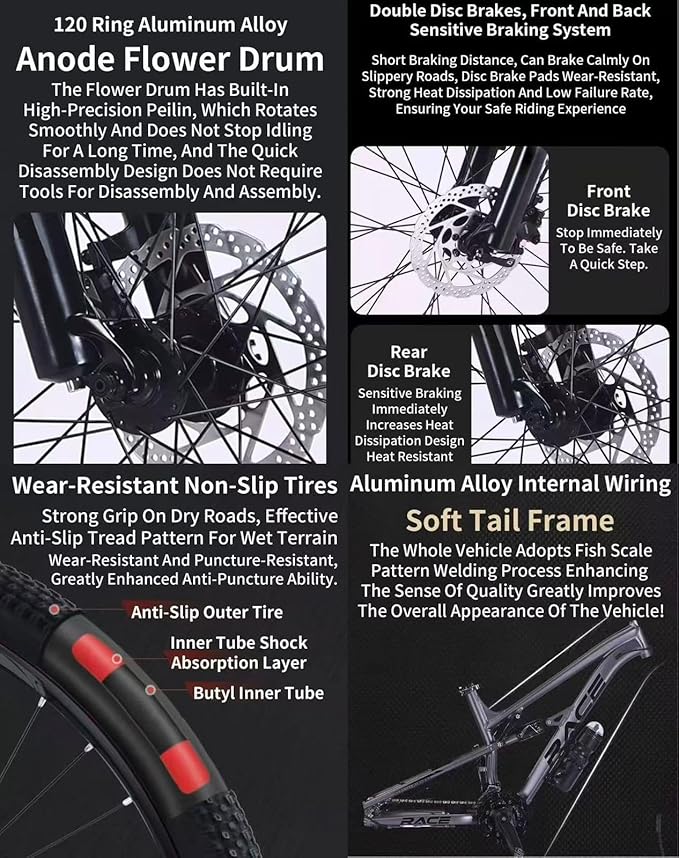 120 Ring Aluminum Alloy
Anode Flower Drum
The Flower Drum Has Built-In High-Precision Peilin, Which Rotates Smoothly And Does Not Stop Idling For A Long Time, And The Quick Disassembly Design Does Not Require Tools For Disassembly And Assembly.

Double Disc Brakes, Front And Back Sensitive Braking System
Short Braking Distance, Can Brake Calmly On Slippery Roads, Disc Brake Pads Wear-Resistant, Strong Heat Dissipation And Low Failure Rate, Ensuring Your Safe Riding Experience

Front Disc Brake
Stop Immediately To Be Safe. Take A Quick Step.

Rear Disc Brake
Sensitive Braking Immediately Increases Heat Dissipation Design Heat Resistant

Wear-Resistant Non-Slip Tires
Strong Grip On Dry Roads, Effective Anti-Slip Tread Pattern For Wet Terrain
Wear-Resistant And Puncture-Resistant, Greatly Enhanced Anti-Puncture Ability.
Anti-Slip Outer Tire
Inner Tube Shock Absorption Layer
Butyl Inner Tube

Aluminum Alloy Internal Wiring
Soft Tail Frame
The Whole Vehicle Adopts Fish Scale Pattern Welding Process Enhancing The Sense Of Quality Greatly Improves The Overall Appearance Of The Vehicle!
RACE
RACE